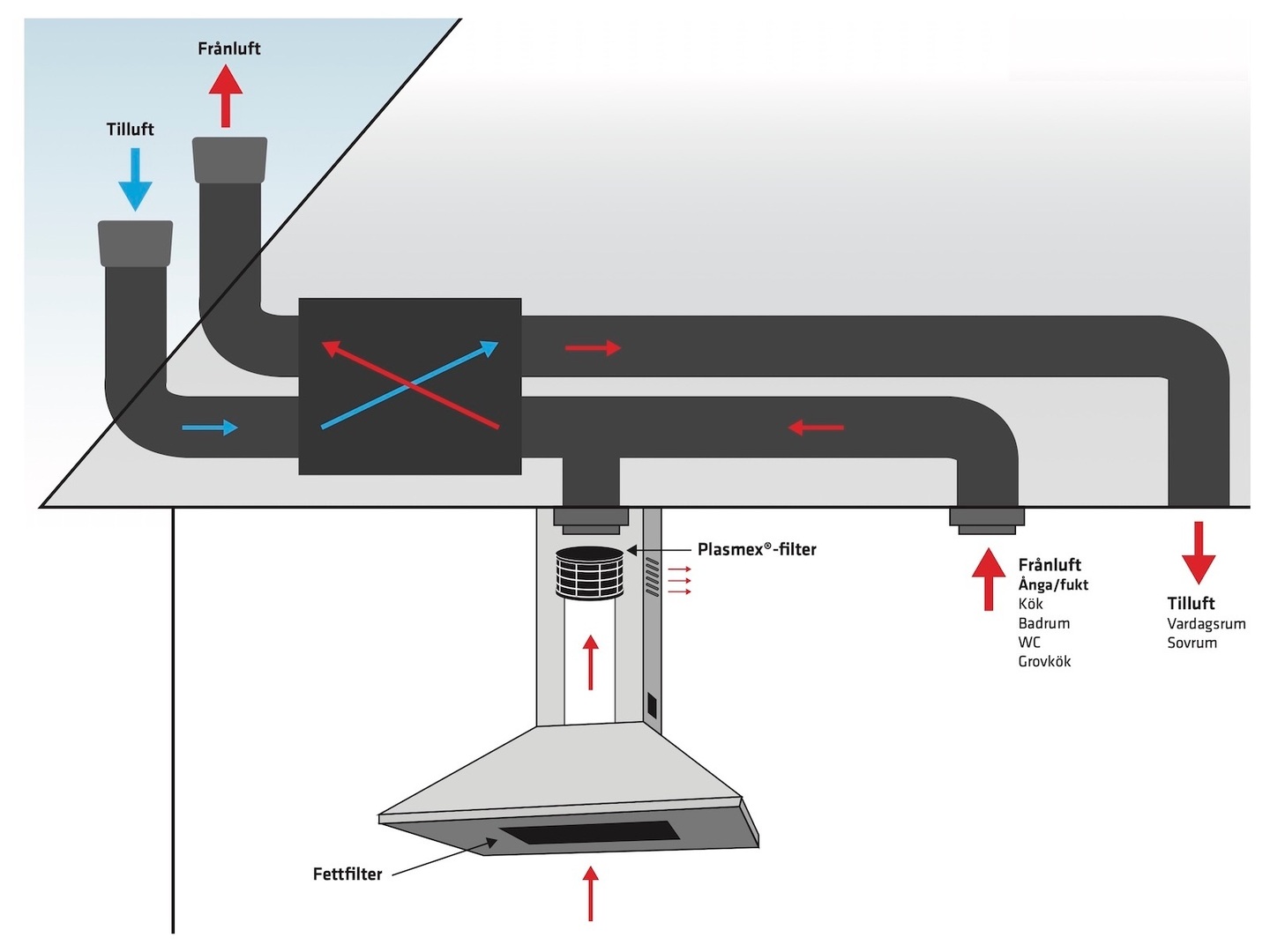 Frånluft

Tilluft

Plasmex®-filter

Frånluft
Ånga/fukt
Kök
Badrum
WC
Grovkök

Tilluft
Vardagsrum
Sovrum

Fettfilter