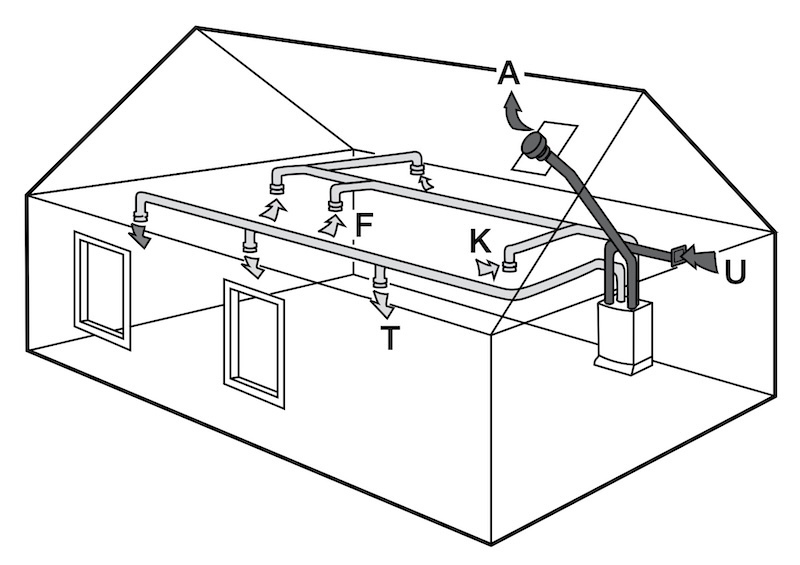 A
F
K
U
T