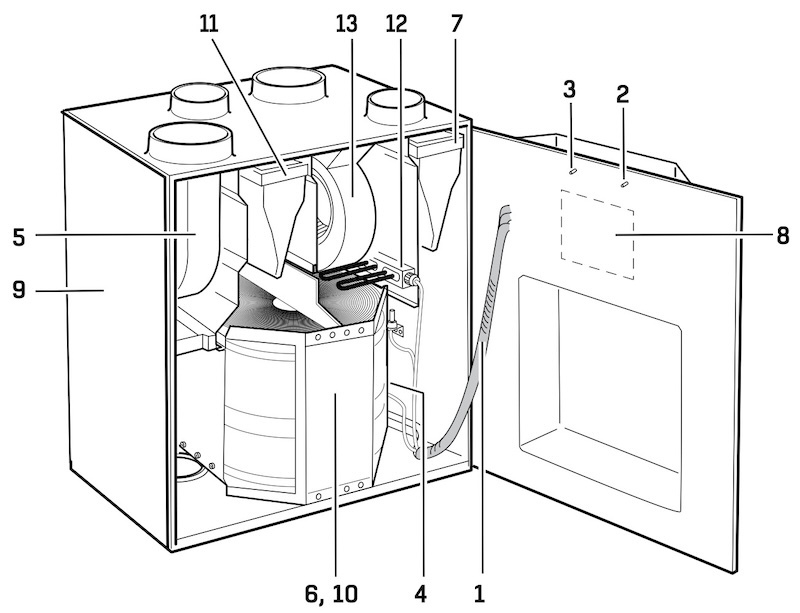 11
13
12
7
3
2
5
8
9
6, 10
4
1